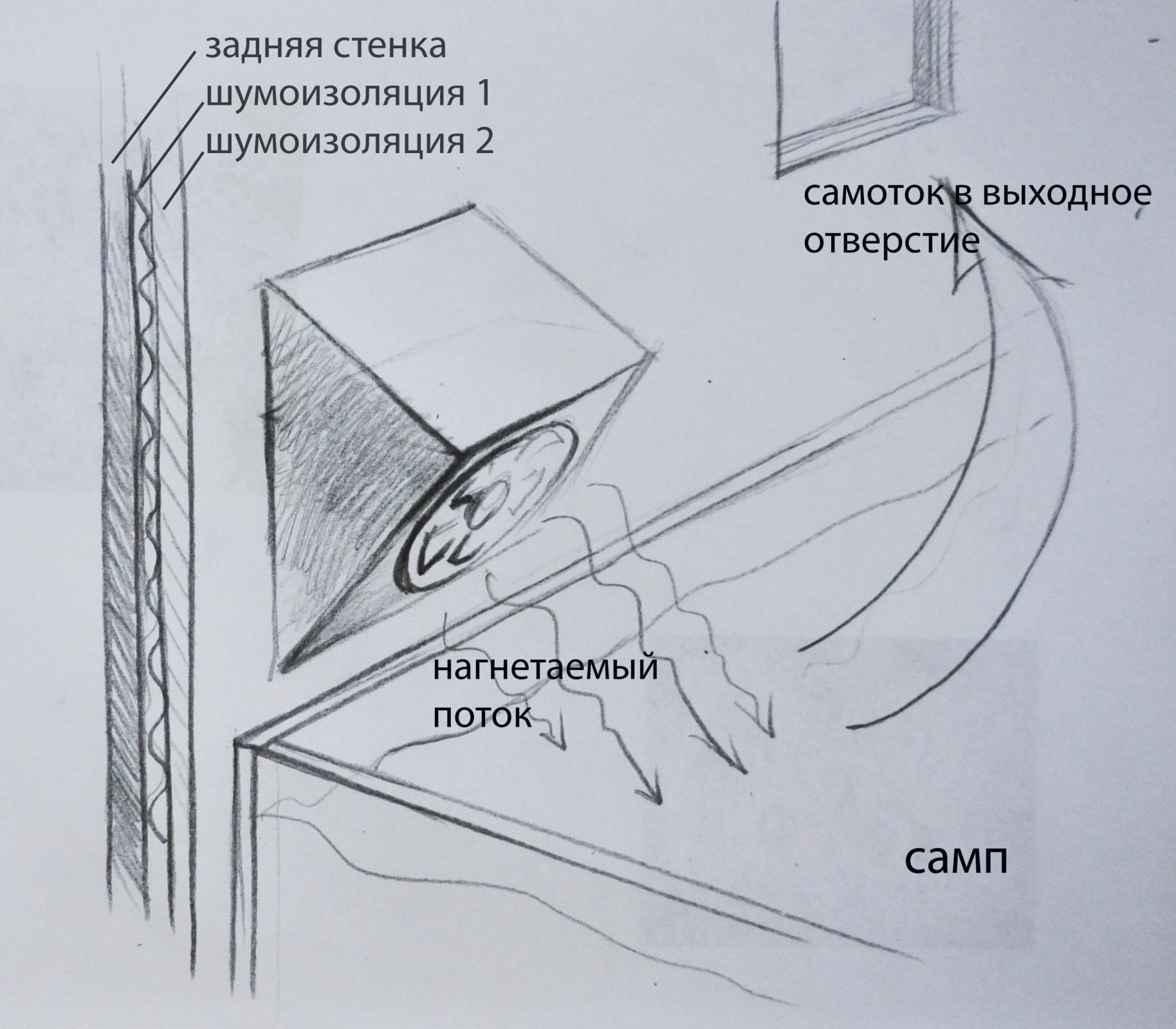 задняя стенка
шумоизоляция 1
шумоизоляция 2

самоток в выходное отверстие

нагнетаемый поток

самп