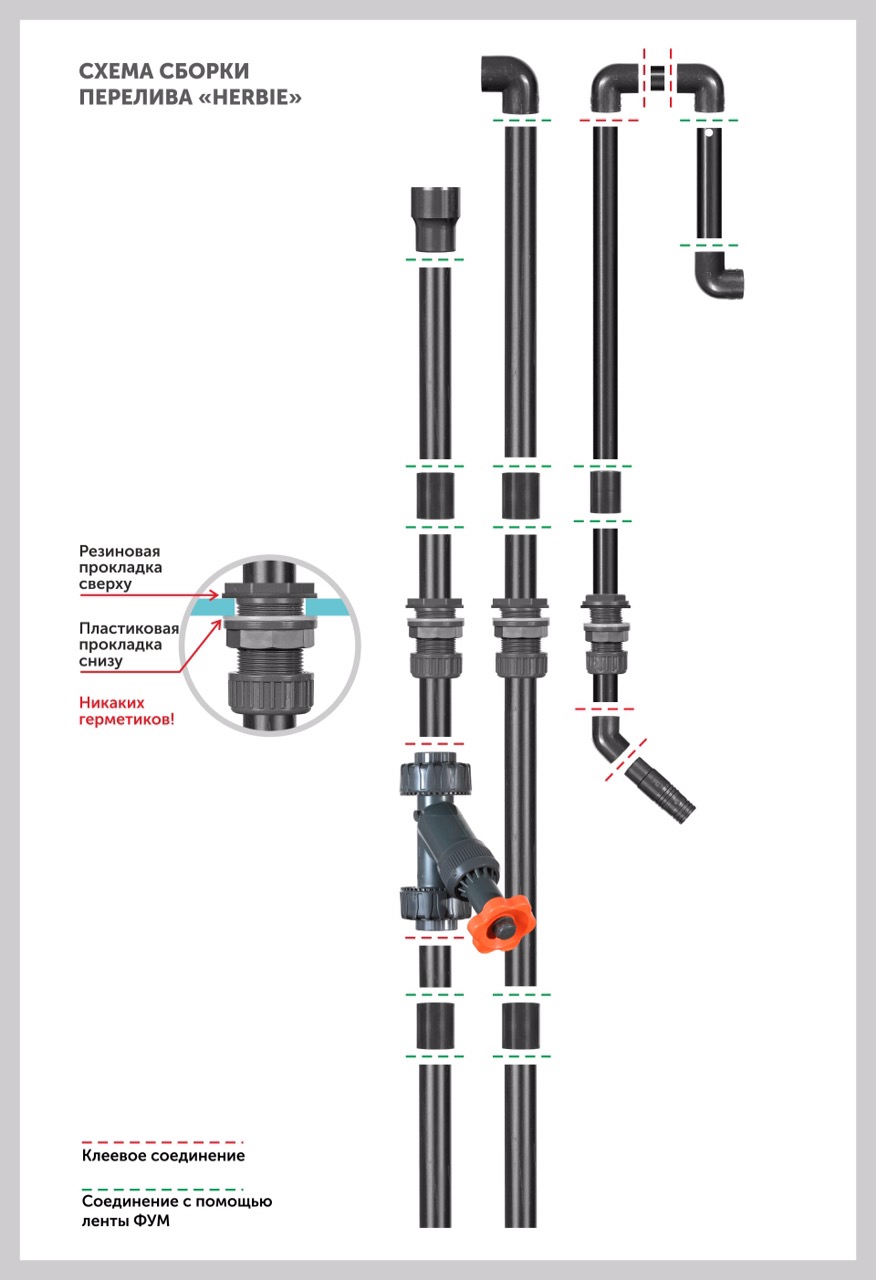 СХЕМА СБОРКИ ПЕРЕЛИВА «HERBIE»

Резиновая прокладка сверху

Пластиковая прокладка снизу

Никаких герметиков!

Клеевое соединение

Соединение с помощью ленты ФУМ