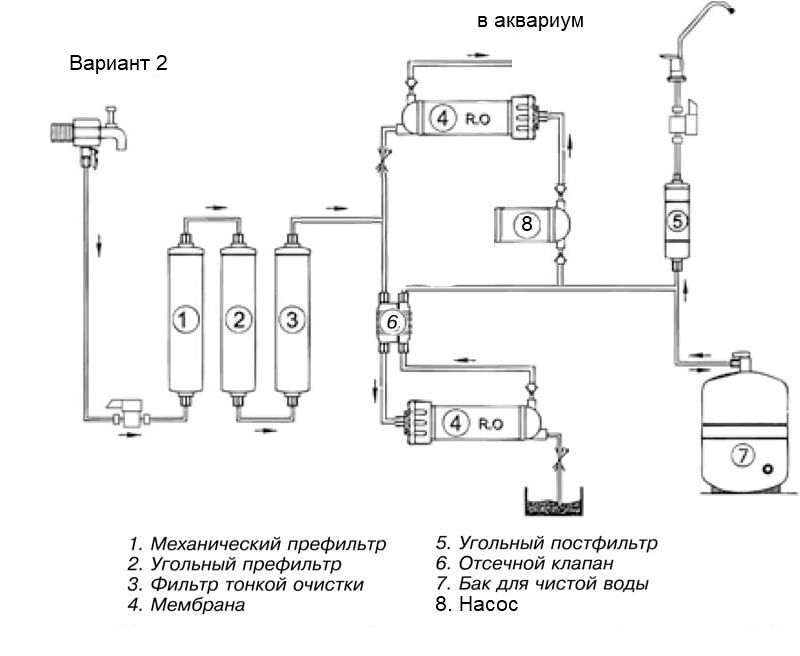 в аквариум

Вариант 2

4 R.O

8

5

1

2

3

6

4 R.O

7

1. Механический префильтр
2. Угольный префильтр
3. Фильтр тонкой очистки
4. Мембрана

5. Угольный постфильтр
6. Отсечной клапан
7. Бак для чистой воды
8. Насос