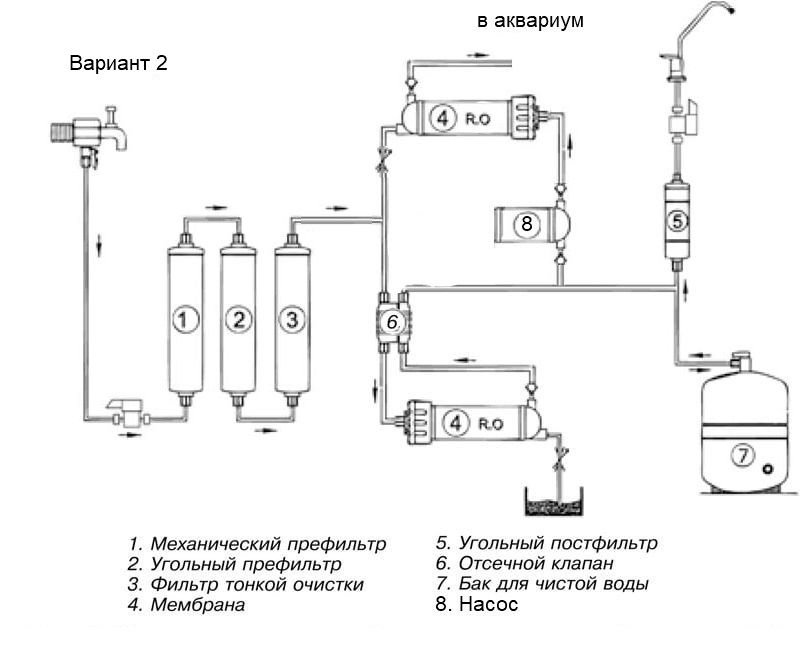 в аквариум

Вариант 2

4 R.O

8

5

1

2

3

6

4 R.O

7

1. Механический префильтр
2. Угольный префильтр
3. Фильтр тонкой очистки
4. Мембрана

5. Угольный постфильтр
6. Отсечной клапан
7. Бак для чистой воды
8. Насос